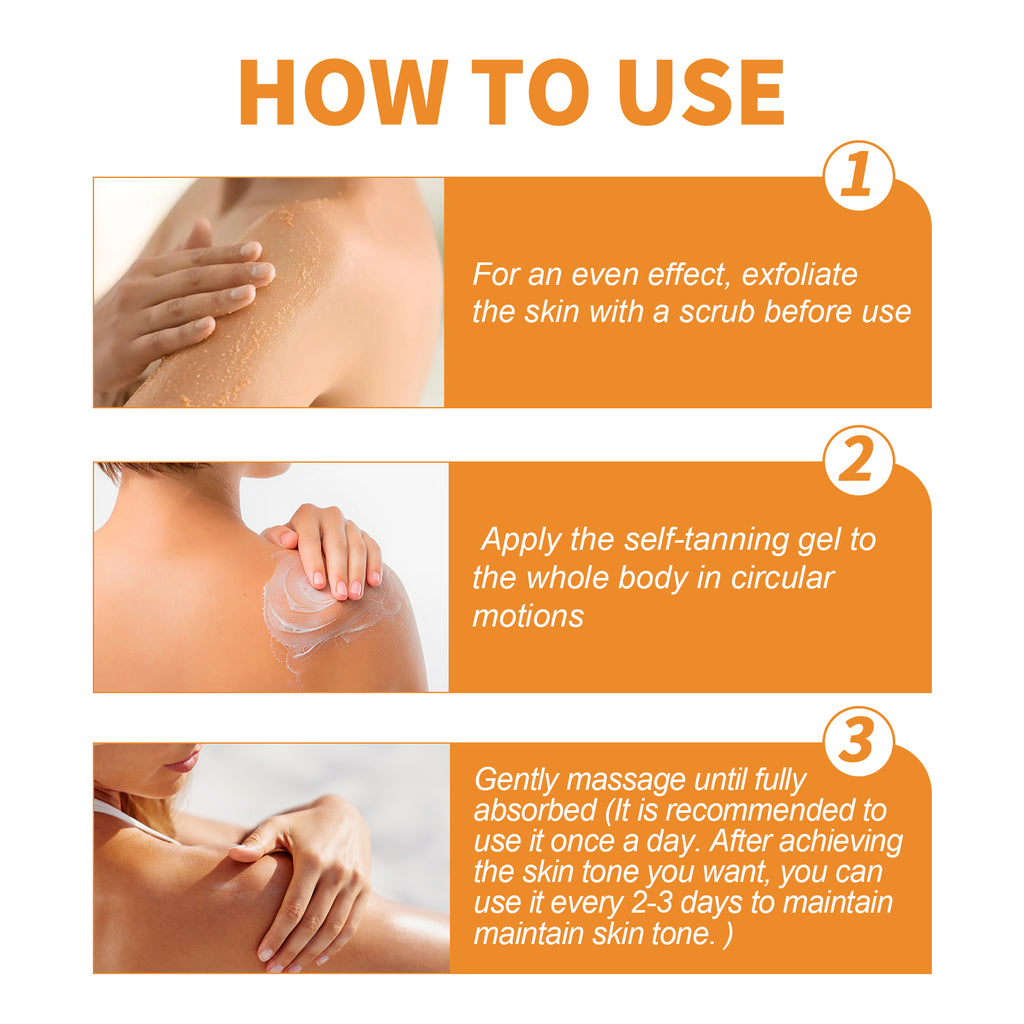 HOW TO USE

1

For an even effect, exfoliate the skin with a scrub before use

2

Apply the self-tanning gel to the whole body in circular motions

3

Gently massage until fully absorbed (It is recommended to use it once a day. After achieving the skin tone you want, you can use it every 2-3 days to maintain maintain skin tone. )